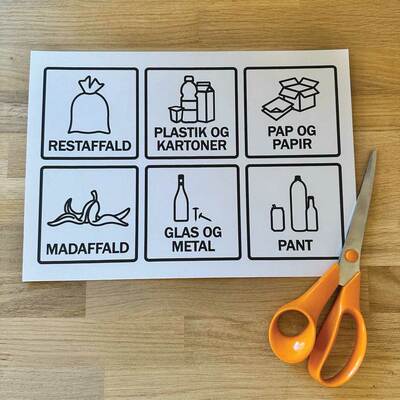 RESTAFFALD

PLASTIK OG KARTONER

PAP OG PAPIR

MADAFFALD

GLAS OG METAL

PANT